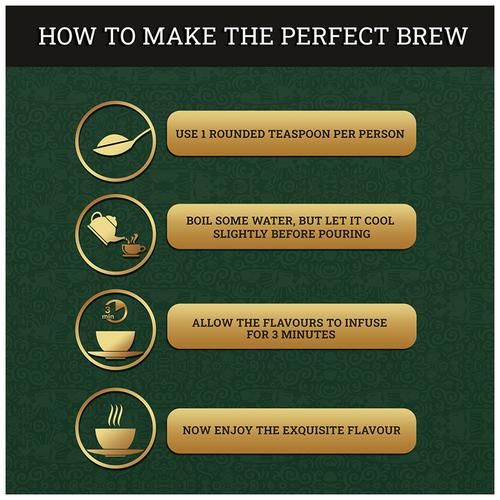 HOW TO MAKE THE PERFECT BREW

USE 1 ROUNDED TEASPOON PER PERSON

BOIL SOME WATER, BUT LET IT COOL SLIGHTLY BEFORE POURING

3 min

ALLOW THE FLAVOURS TO INFUSE FOR 3 MINUTES

NOW ENJOY THE EXQUISITE FLAVOUR